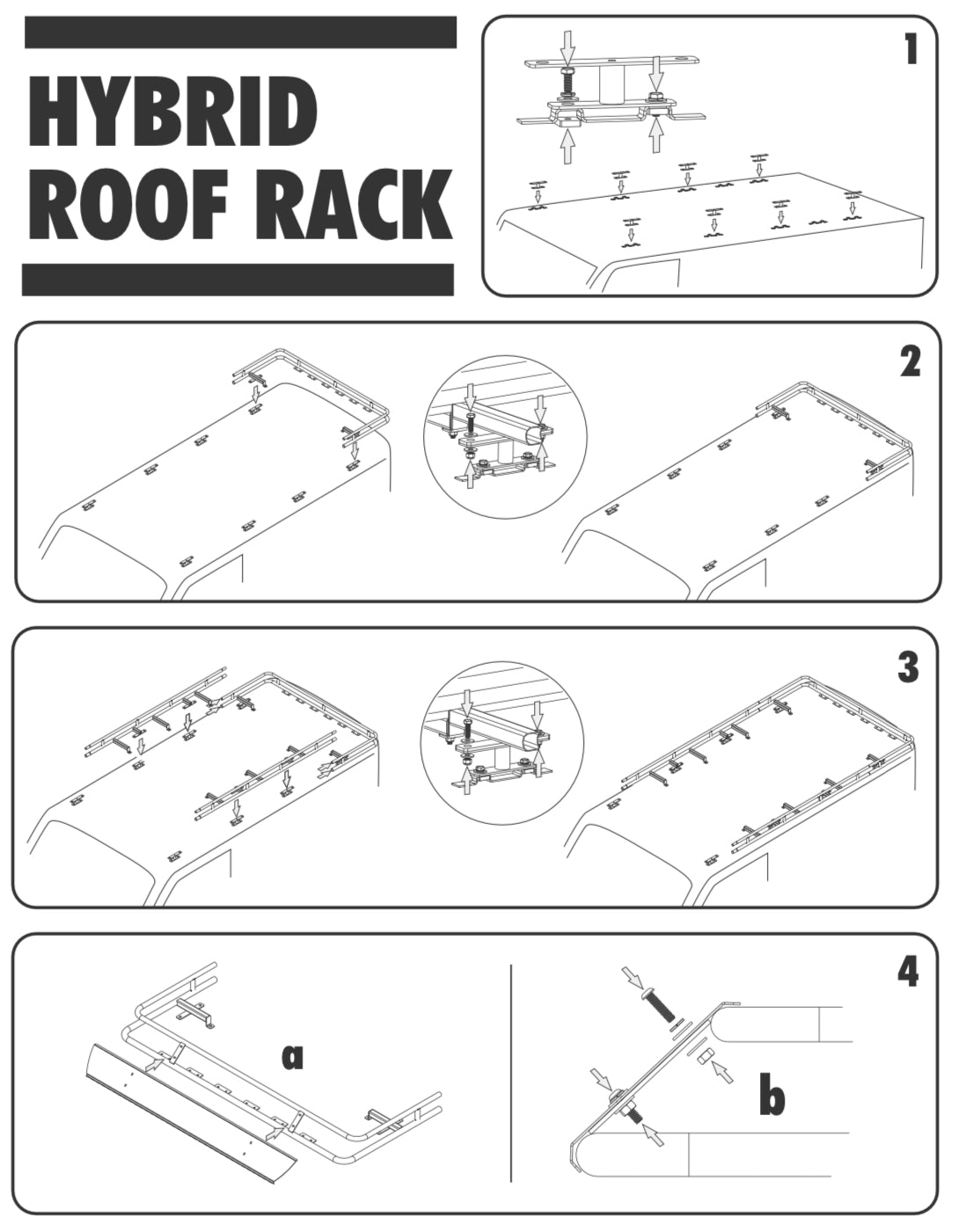 HYBRID ROOF RACK

1

2

3

4

a

b